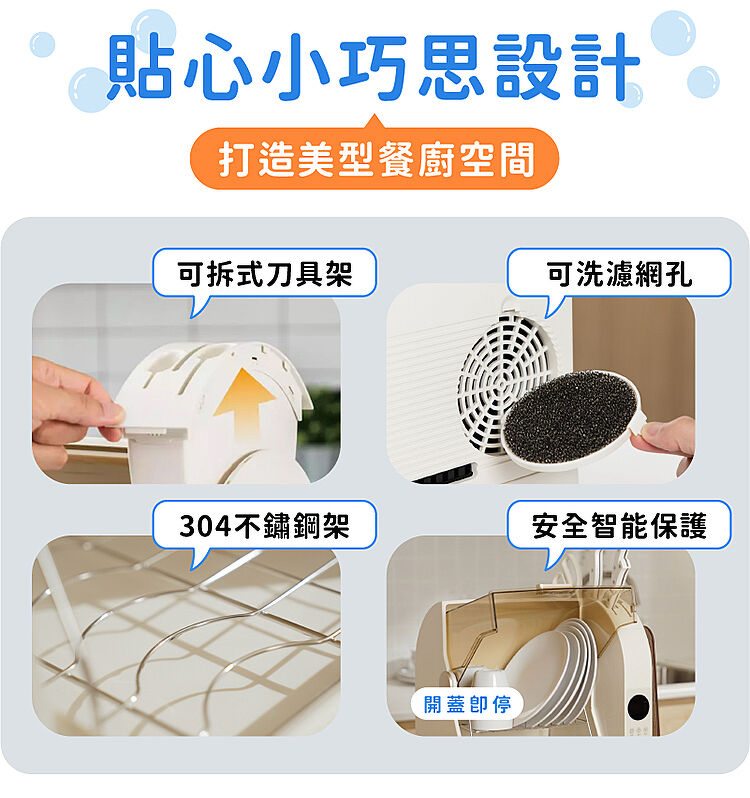 貼心小巧思設計

打造美型餐廚空間

可拆式刀具架

可洗濾網孔

304不鏽鋼架

安全智能保護

開蓋即停